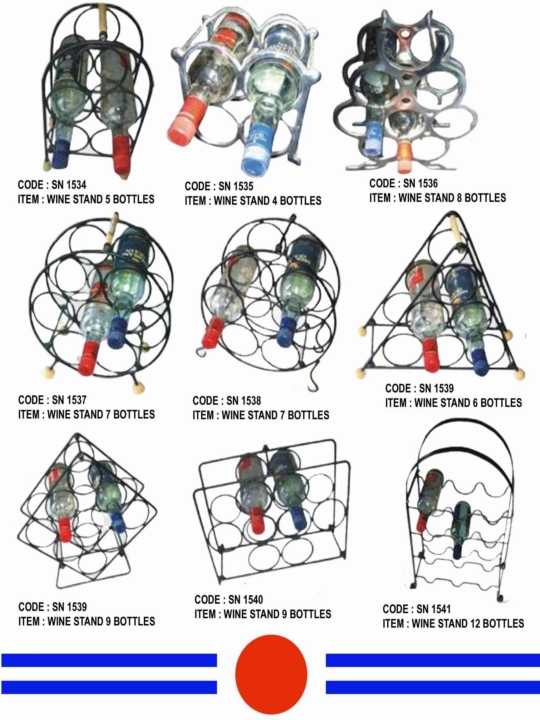 CODE : SN 1534
ITEM : WINE STAND 5 BOTTLES

CODE : SN 1535
ITEM : WINE STAND 4 BOTTLES

CODE : SN 1536
ITEM : WINE STAND 8 BOTTLES

CODE : SN 1537
ITEM : WINE STAND 7 BOTTLES

CODE : SN 1538
ITEM : WINE STAND 7 BOTTLES

CODE : SN 1539
ITEM : WINE STAND 6 BOTTLES

CODE : SN 1539
ITEM : WINE STAND 9 BOTTLES

CODE : SN 1540
ITEM : WINE STAND 9 BOTTLES

CODE : SN 1541
ITEM : WINE STAND 12 BOTTLES